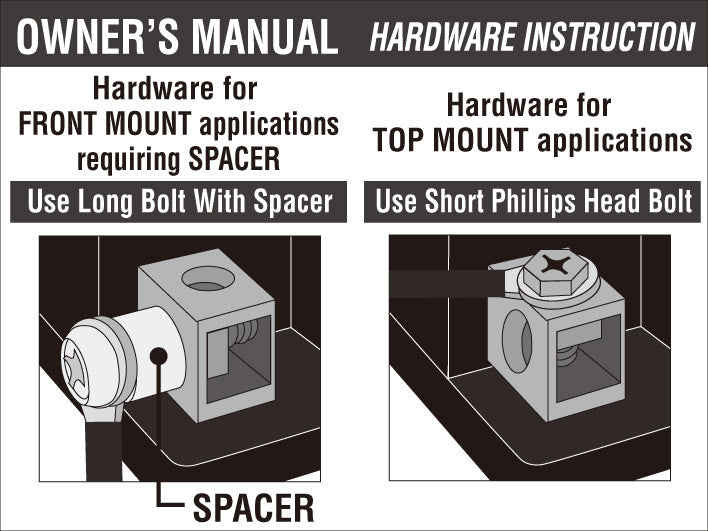 OWNER'S MANUAL HARDWARE INSTRUCTION

Hardware for FRONT MOUNT applications requiring SPACER

Use Long Bolt With Spacer

SPACER

Hardware for TOP MOUNT applications

Use Short Phillips Head Bolt