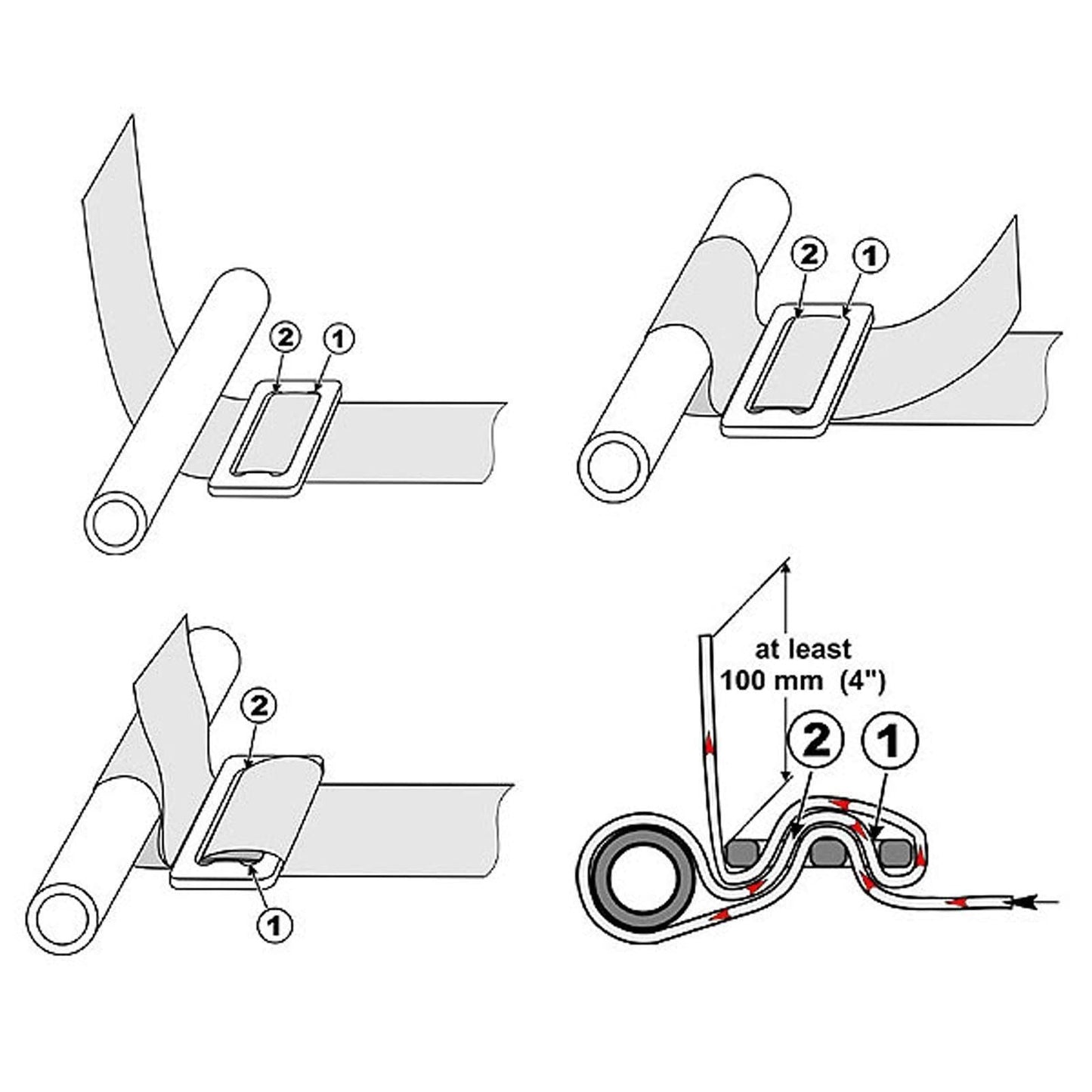 2
1

2
1

2
1

at least
100 mm (4")
2
1